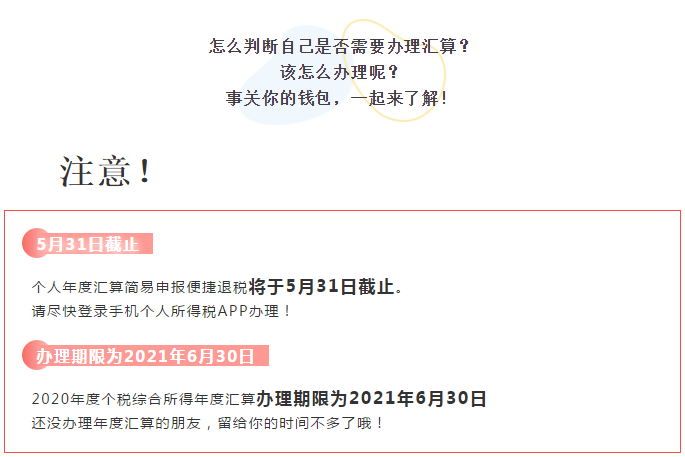 怎么判断自己是否需要办理汇算？
该怎么办理呢？
事关你的钱包，一起来了解！

注意！

5月31日截止

个人年度汇算简易申报便捷退税将于5月31日截止。
请尽快登录手机个人所得税APP办理！

办理期限为2021年6月30日

2020年度个税综合所得年度汇算办理期限为2021年6月30日
还没办理年度汇算的朋友，留给你的时间不多了哦！